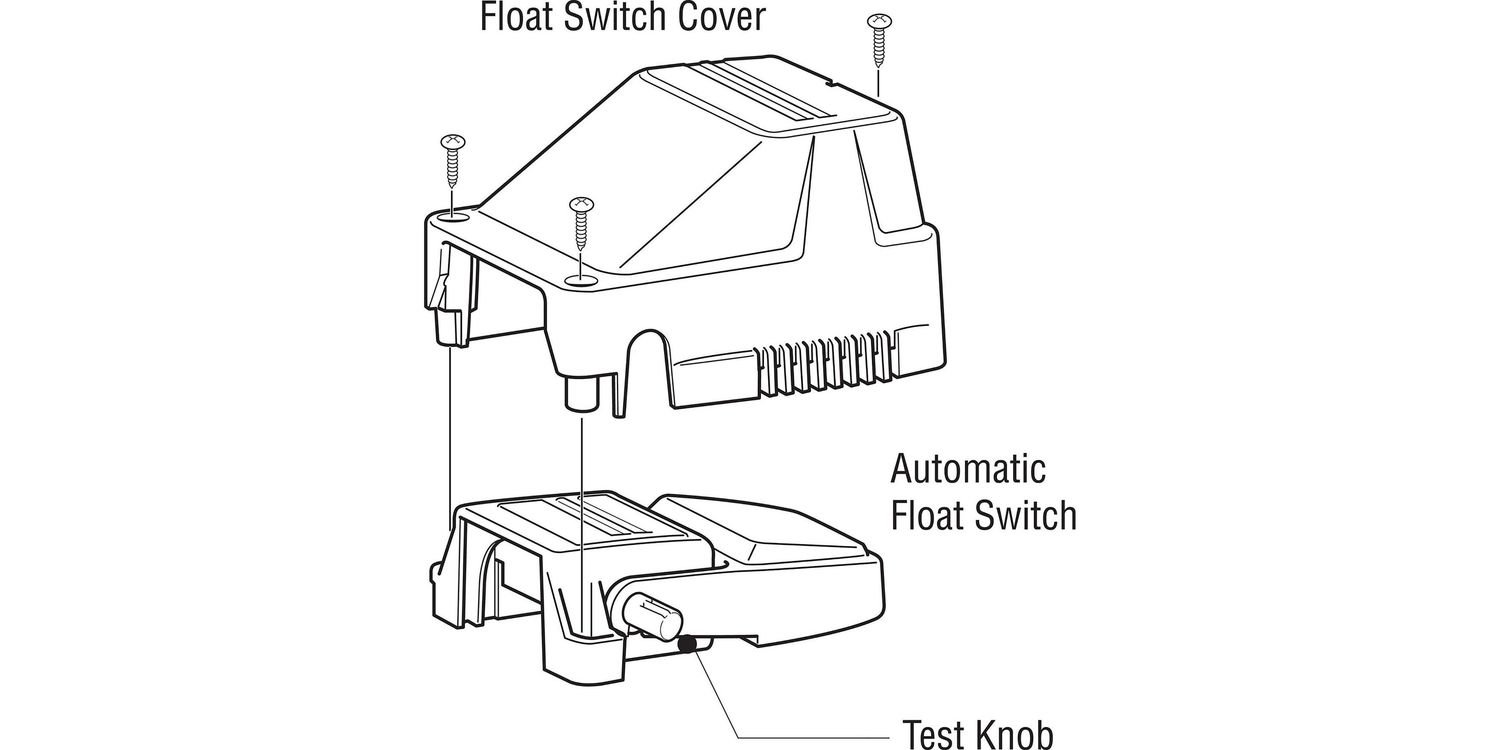 Float Switch Cover

Automatic Float Switch

Test Knob